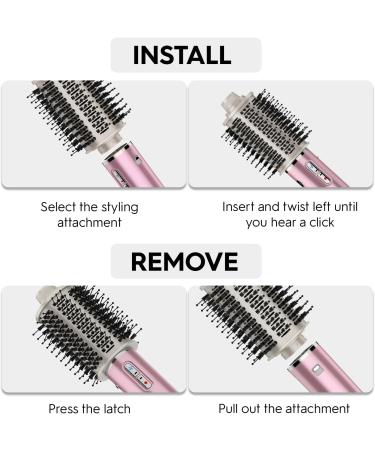 INSTALL

Select the styling attachment

Insert and twist left until you hear a click

REMOVE

Press the latch

Pull out the attachment