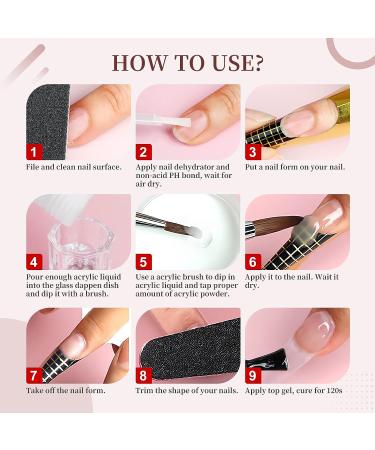 HOW TO USE?

1
File and clean nail surface.

2
Apply nail dehydrator and non-acid PH bond, wait for air dry.

3
Put a nail form on your nail.

4
Pour enough acrylic liquid into the glass dappen dish and dip it with a brush.

5
Use a acrylic brush to dip in acrylic liquid and tap proper amount of acrylic powder.

6
Apply it to the nail. Wait it dry.

7
Take off the nail form.

8
Trim the shape of your nails.

9
Apply top gel, cure for 120s