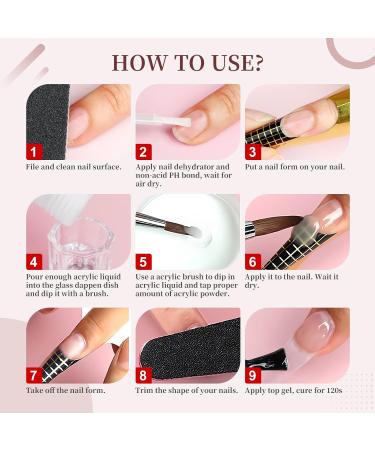 HOW TO USE?

1
File and clean nail surface.

2
Apply nail dehydrator and non-acid PH bond, wait for air dry.

3
Put a nail form on your nail.

4
Pour enough acrylic liquid into the glass dappen dish and dip it with a brush.

5
Use a acrylic brush to dip in acrylic liquid and tap proper amount of acrylic powder.

6
Apply it to the nail. Wait it dry.

7
Take off the nail form.

8
Trim the shape of your nails.

9
Apply top gel, cure for 120s