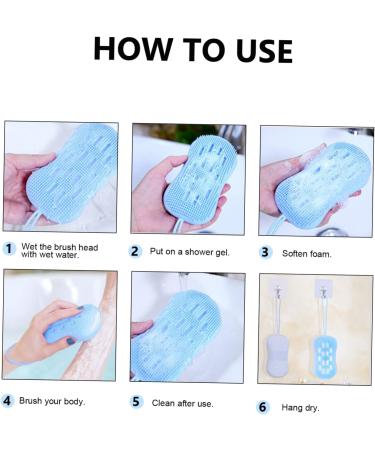 HOW TO USE

1 Wet the brush head with wet water.

2 Put on a shower gel.

3 Soften foam.

4 Brush your body.

5 Clean after use.

6 Hang dry.