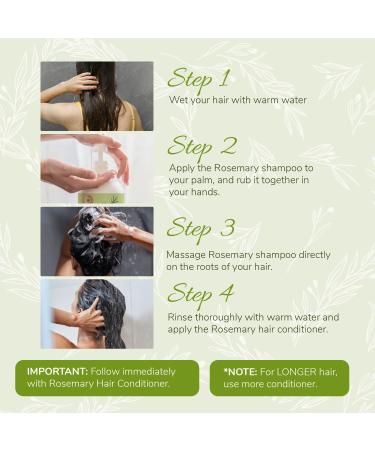 Step 1
Wet your hair with warm water

Step 2
Apply the Rosemary shampoo to your palm, and rub it together in your hands.

Step 3
Massage Rosemary shampoo directly on the roots of your hair.

Step 4
Rinse thoroughly with warm water and apply the Rosemary hair conditioner.

IMPORTANT: Follow immediately with Rosemary Hair Conditioner.

*NOTE: For LONGER hair, use more conditioner.