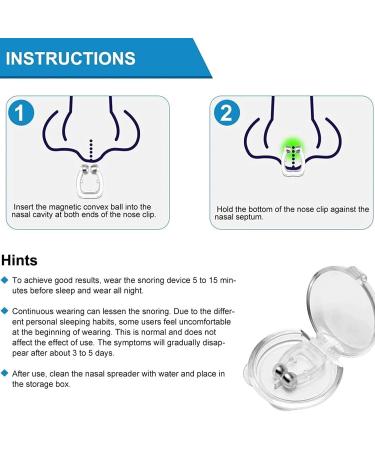 INSTRUCTIONS

1

Insert the magnetic convex ball into the nasal cavity at both ends of the nose clip.

2

Hold the bottom of the nose clip against the nasal septum.

Hints

To achieve good results, wear the snoring device 5 to 15 minutes before sleep and wear all night.

Continuous wearing can lessen the snoring. Due to the different personal sleeping habits, some users feel uncomfortable at the beginning of wearing. This is normal and does not affect the effect of use. The symptoms will gradually disappear after about 3 to 5 days.

After use, clean the nasal spreader with water and place in the storage box.