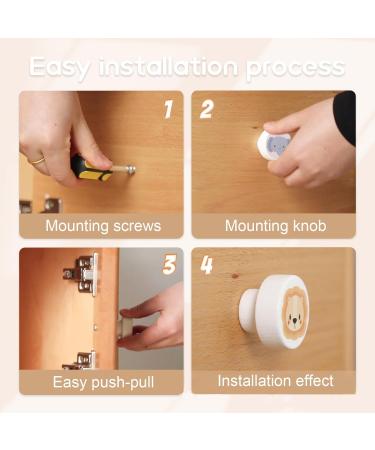 Easy installation process

1

Mounting screws

2

Mounting knob

3

Easy push-pull

4

Installation effect