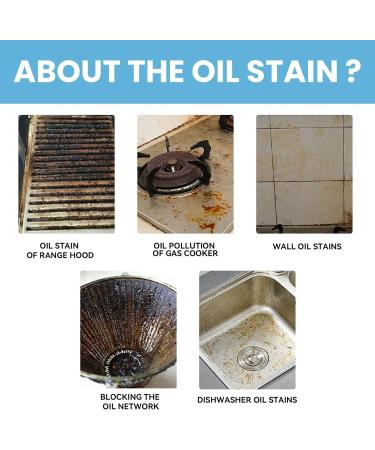 ABOUT THE OIL STAIN ?

OIL STAIN
OF RANGE HOOD

OIL POLLUTION
OF GAS COOKER

WALL OIL STAINS

BLOCKING THE
OIL NETWORK

DISHWASHER OIL STAINS