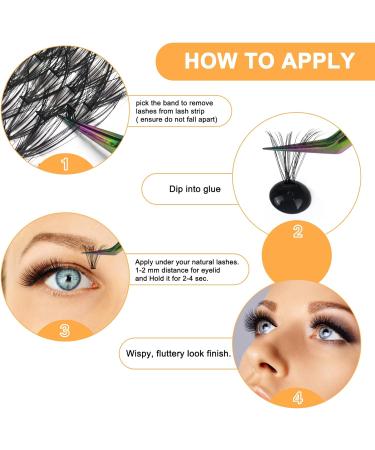 HOW TO APPLY

pick the band to remove lashes from lash strip ( ensure do not fall apart)

1

Dip into glue

2

Apply under your natural lashes. 1-2 mm distance for eyelid and Hold it for 2-4 sec.

3

Wispy, fluttery look finish.

4