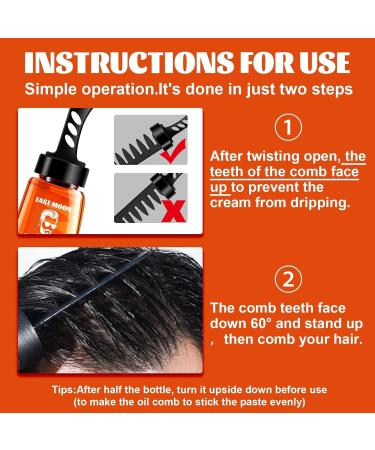 INSTRUCTIONS FOR USE

Simple operation.It's done in just two steps

EAST MOON

①

After twisting open, the teeth of the comb face up to prevent the cream from dripping.

②

The comb teeth face down 60° and stand up , then comb your hair.

Tips:After half the bottle, turn it upside down before use (to make the oil comb to stick the paste evenly)