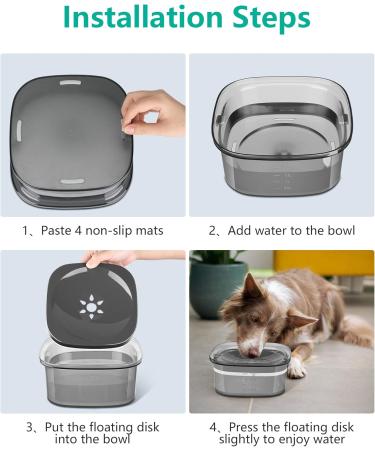 Installation Steps

1、Paste 4 non-slip mats

2、Add water to the bowl

3、Put the floating disk into the bowl

4、Press the floating disk slightly to enjoy water