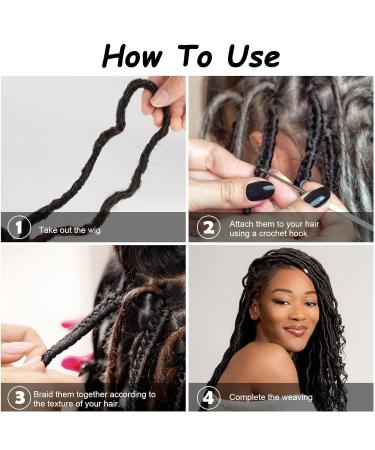 How To Use

1 Take out the wig

2 Attach them to your hair using a crochet hook

3 Braid them together according to the texture of your hair.

4 Complete the weaving