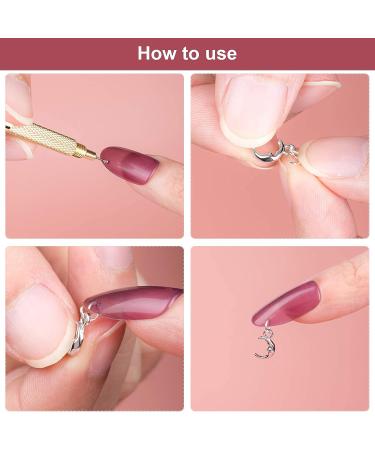 How to use