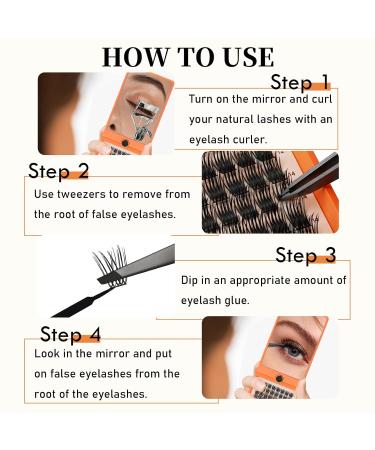 HOW TO USE

Step 1

Turn on the mirror and curl your natural lashes with an eyelash curler.

Step 2

Use tweezers to remove from the root of false eyelashes.

Step 3

Dip in an appropriate amount of eyelash glue.

Step 4

Look in the mirror and put on false eyelashes from the root of the eyelashes.