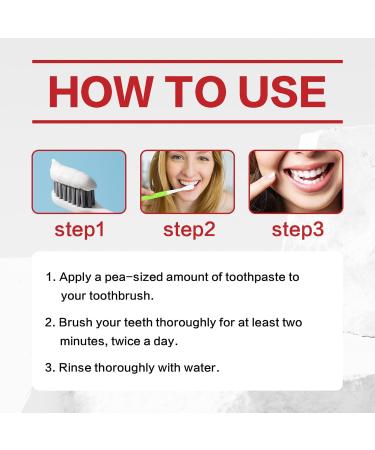 HOW TO USE

step1

step2

step3

1. Apply a pea-sized amount of toothpaste to your toothbrush.

2. Brush your teeth thoroughly for at least two minutes, twice a day.

3. Rinse thoroughly with water.