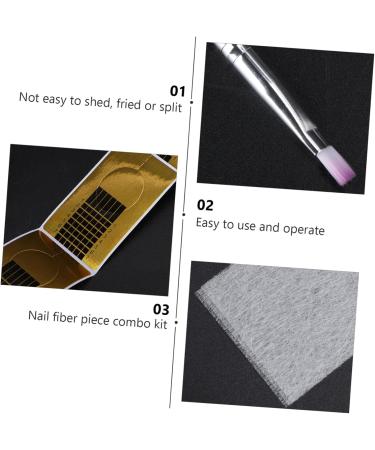 01
Not easy to shed, fried or split

02
Easy to use and operate

03
Nail fiber piece combo kit