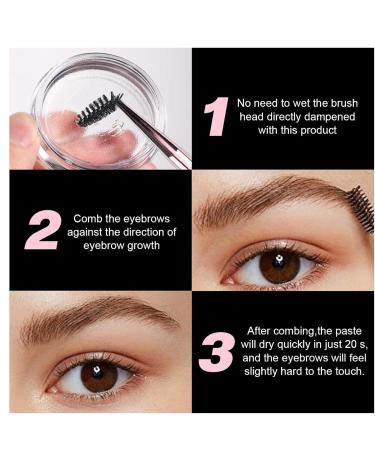 1 No need to wet the brush head directly dampened with this product

2 Comb the eyebrows against the direction of eyebrow growth

3 After combing,the paste will dry quickly in just 20 s, and the eyebrows will feel slightly hard to the touch.