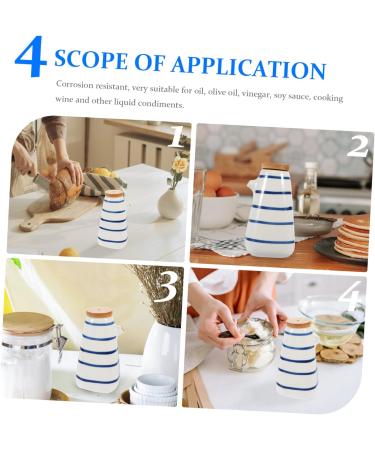 4 SCOPE OF APPLICATION

Corrosion resistant, very suitable for oil, olive oil, vinegar, soy sauce, cooking wine and other liquid condiments.

1

2

3

4