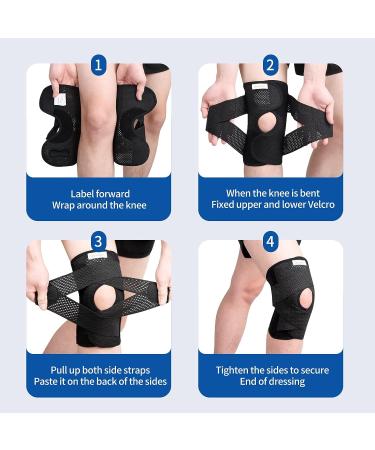 1

Label forward
Wrap around the knee

2

When the knee is bent
Fixed upper and lower Velcro

3

Pull up both side straps
Paste it on the back of the sides

4

Tighten the sides to secure
End of dressing