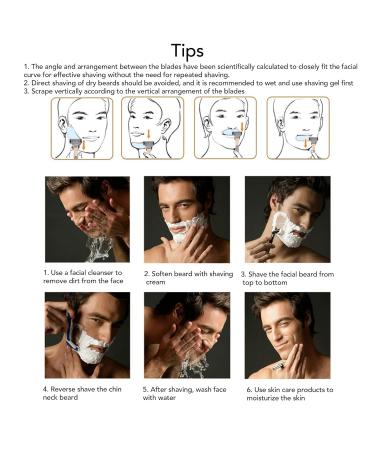 Tips

1. The angle and arrangement between the blades have been scientifically calculated to closely fit the facial curve for effective shaving without the need for repeated shaving.
2. Direct shaving of dry beards should be avoided, and it is recommended to wet and use shaving gel first
3. Scrape vertically according to the vertical arrangement of the blades

1. Use a facial cleanser to remove dirt from the face

2. Soften beard with shaving cream

3. Shave the facial beard from top to bottom

4. Reverse shave the chin neck beard

5. After shaving, wash face with water

6. Use skin care products to moisturize the skin