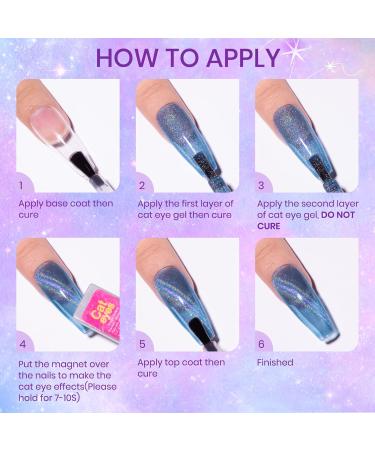 HOW TO APPLY

1

Apply base coat then cure

2

Apply the first layer of cat eye gel then cure

3

Apply the second layer of cat eye gel, DO NOT CURE

Cat eyes

4

Put the magnet over the nails to make the cat eye effects(Please hold for 7-10S)

5

Apply top coat then cure

6

Finished