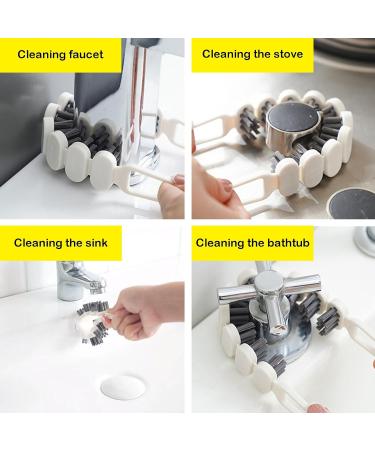 Cleaning faucet

Cleaning the stove

Cleaning the sink

Cleaning the bathtub