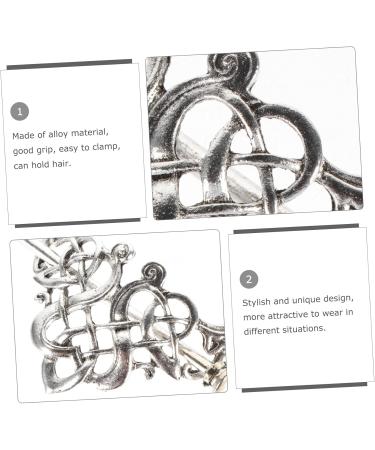 1

Made of alloy material, good grip, easy to clamp, can hold hair.

2

Stylish and unique design, more attractive to wear in different situations.