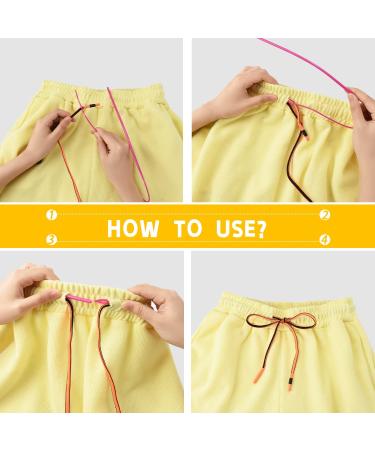 1
2
HOW TO USE?
3
4