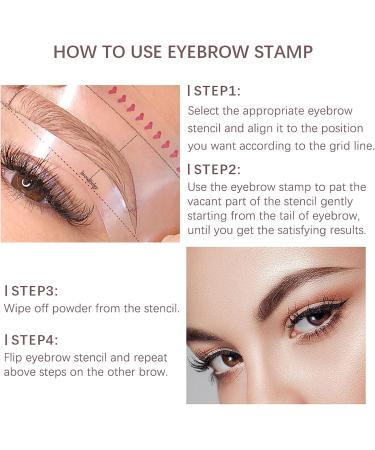 HOW TO USE EYEBROW STAMP

| STEP1:
Select the appropriate eyebrow stencil and align it to the position you want according to the grid line.

| STEP2:
Use the eyebrow stamp to pat the vacant part of the stencil gently starting from the tail of eyebrow, until you get the satisfying results.

| STEP3:
Wipe off powder from the stencil.

| STEP4:
Flip eyebrow stencil and repeat above steps on the other brow.