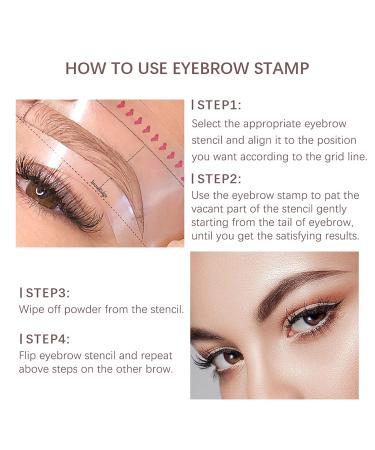 HOW TO USE EYEBROW STAMP

| STEP1:
Select the appropriate eyebrow stencil and align it to the position you want according to the grid line.

| STEP2:
Use the eyebrow stamp to pat the vacant part of the stencil gently starting from the tail of eyebrow, until you get the satisfying results.

| STEP3:
Wipe off powder from the stencil.

| STEP4:
Flip eyebrow stencil and repeat above steps on the other brow.