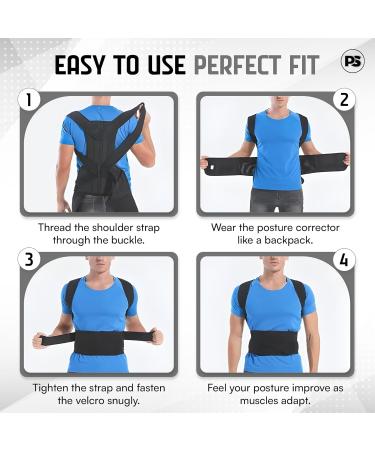 EASY TO USE PERFECT FIT

PS

1

Thread the shoulder strap through the buckle.

2

Wear the posture corrector like a backpack.

3

Tighten the strap and fasten the velcro snugly.

4

Feel your posture improve as muscles adapt.