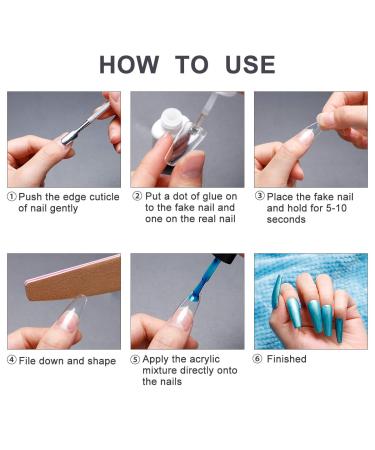 HOW TO USE

① Push the edge cuticle of nail gently

② Put a dot of glue on to the fake nail and one on the real nail

③ Place the fake nail and hold for 5-10 seconds

④ File down and shape

⑤ Apply the acrylic mixture directly onto the nails

⑥ Finished