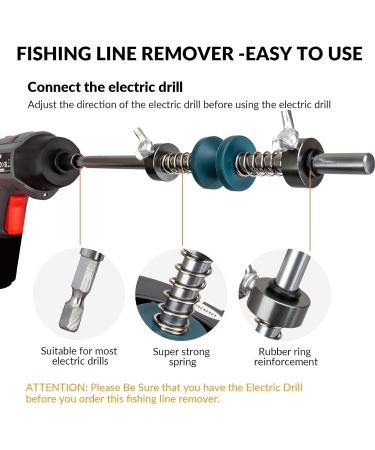 FISHING LINE REMOVER -EASY TO USE

Connect the electric drill

Adjust the direction of the electric drill before using the electric drill

Suitable for most electric drills

Super strong spring

Rubber ring reinforcement

ATTENTION: Please Be Sure that you have the Electric Drill before you order this fishing line remover.