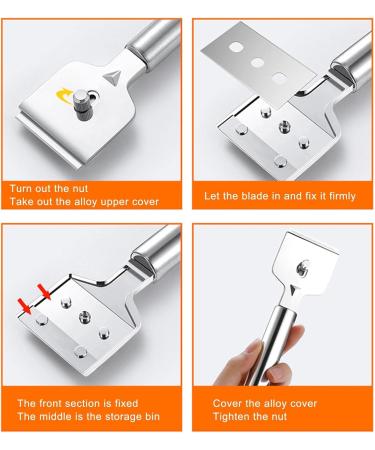 Turn out the nut
Take out the alloy upper cover

Let the blade in and fix it firmly

The front section is fixed
The middle is the storage bin

Cover the alloy cover
Tighten the nut