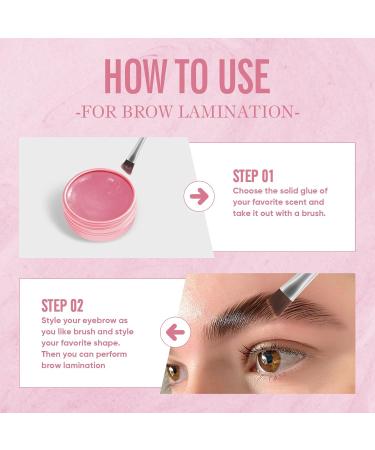 HOW TO USE
-FOR BROW LAMINATION-

STEP 01
Choose the solid glue of your favorite scent and take it out with a brush.

STEP 02
Style your eyebrow as you like brush and style your favorite shape. Then you can perform brow lamination