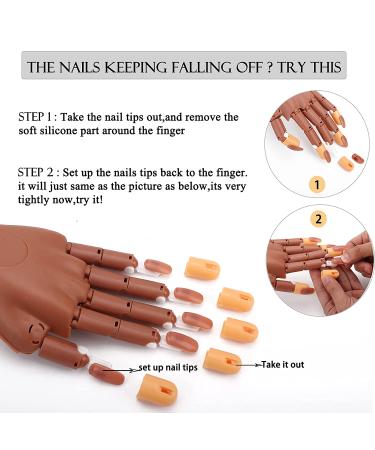 THE NAILS KEEPING FALLING OFF ? TRY THIS

STEP 1 : Take the nail tips out,and remove the soft silicone part around the finger

STEP 2 : Set up the nails tips back to the finger. it will just same as the picture as below,its very tightly now,try it!

1

2

set up nail tips

Take it out