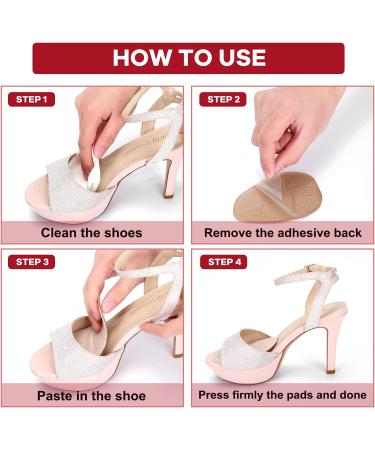 HOW TO USE

STEP 1

Clean the shoes

STEP 2

Remove the adhesive back

STEP 3

Paste in the shoe

STEP 4

Press firmly the pads and done