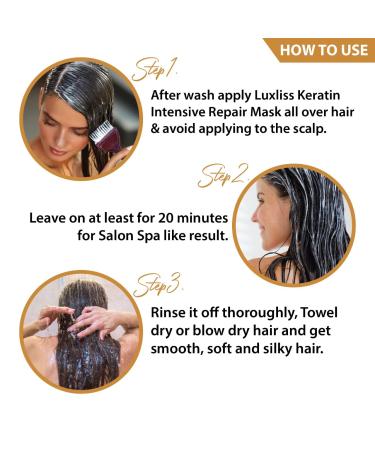 HOW TO USE

Step 1.

After wash apply Luxliss Keratin Intensive Repair Mask all over hair & avoid applying to the scalp.

Step 2.

Leave on at least for 20 minutes for Salon Spa like result.

Step 3.

Rinse it off thoroughly, Towel dry or blow dry hair and get smooth, soft and silky hair.