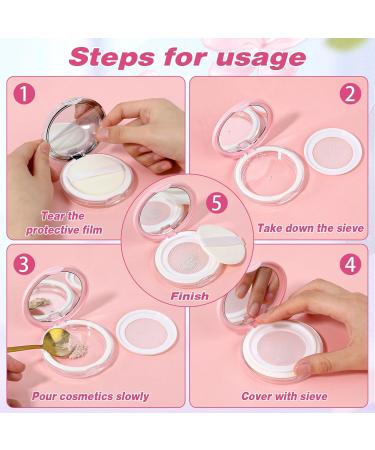 Steps for usage

1

Tear the protective film

2

Take down the sieve

5

Finish

3

Pour cosmetics slowly

4

Cover with sieve