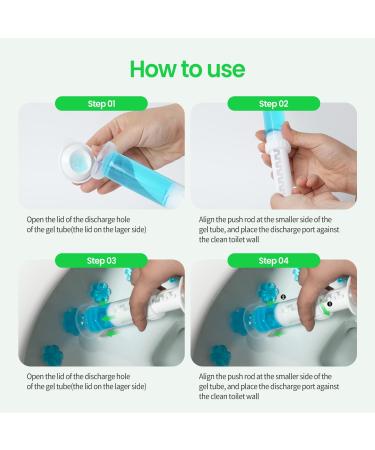 How to use

Step 01

Open the lid of the discharge hole of the gel tube(the lid on the lager side)

Step 02

Align the push rod at the smaller side of the gel tube, and place the discharge port against the clean toilet wall

Step 03

Open the lid of the discharge hole of the gel tube(the lid on the lager side)

Step 04

Align the push rod at the smaller side of the gel tube, and place the discharge port against the clean toilet wall