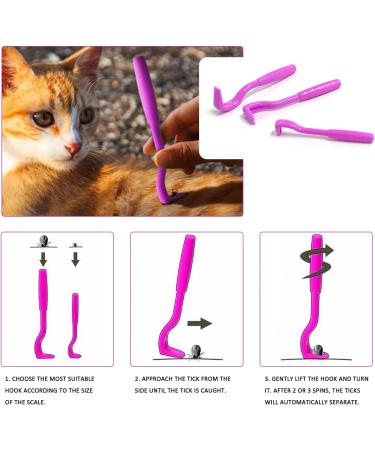 1. CHOOSE THE MOST SUITABLE HOOK ACCORDING TO THE SIZE OF THE SCALE.

2. APPROACH THE TICK FROM THE SIDE UNTIL THE TICK IS CAUGHT.

3. GENTLY LIFT THE HOOK AND TURN IT. AFTER 2 OR 3 SPINS, THE TICKS WILL AUTOMATICALLY SEPARATE.