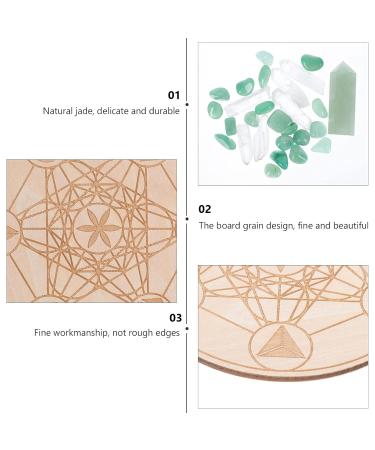 01
Natural jade, delicate and durable

02
The board grain design, fine and beautiful

03
Fine workmanship, not rough edges