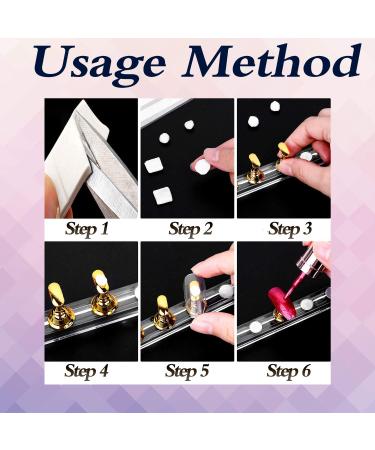 Usage Method

Step 1

Step 2

Step 3

Step 4

Step 5

Step 6