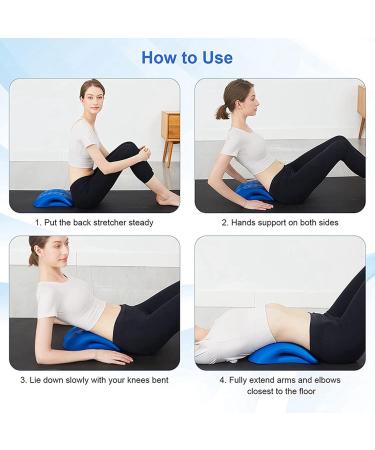 How to Use

1. Put the back stretcher steady

2. Hands support on both sides

3. Lie down slowly with your knees bent

4. Fully extend arms and elbows closest to the floor