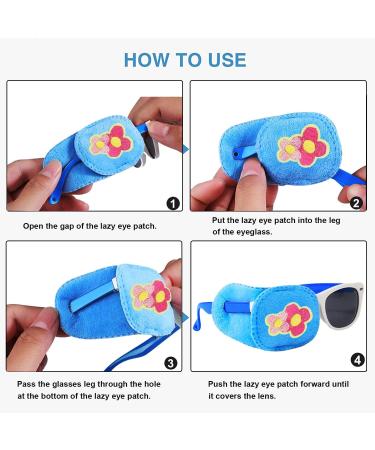 HOW TO USE

1

Open the gap of the lazy eye patch.

2

Put the lazy eye patch into the leg of the eyeglass.

3

Pass the glasses leg through the hole at the bottom of the lazy eye patch.

4

Push the lazy eye patch forward until it covers the lens.