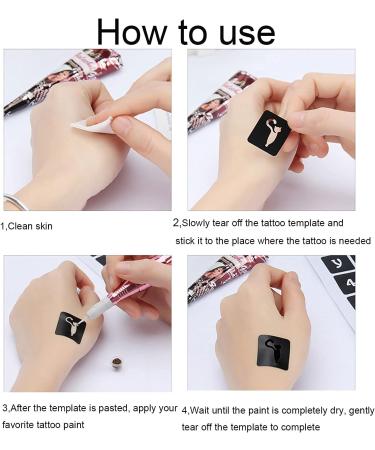 How to use

1,Clean skin

2,Slowly tear off the tattoo template and stick it to the place where the tattoo is needed

3,After the template is pasted, apply your favorite tattoo paint

4,Wait until the paint is completely dry, gently tear off the template to complete