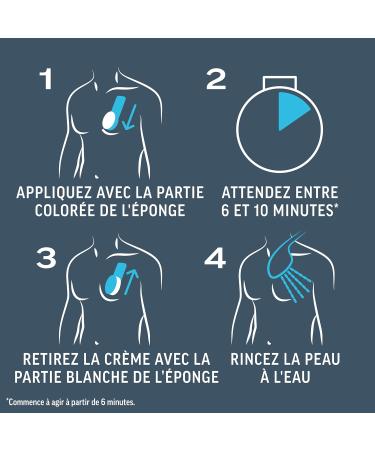 1

APPLIQUEZ AVEC LA PARTIE COLORÉE DE L'ÉPONGE

2

ATTENDEZ ENTRE 6 ET 10 MINUTES*

3

RETIREZ LA CRÈME AVEC LA PARTIE BLANCHE DE L'ÉPONGE

4

RINCEZ LA PEAU À L'EAU

*Commence à agir à partir de 6 minutes.