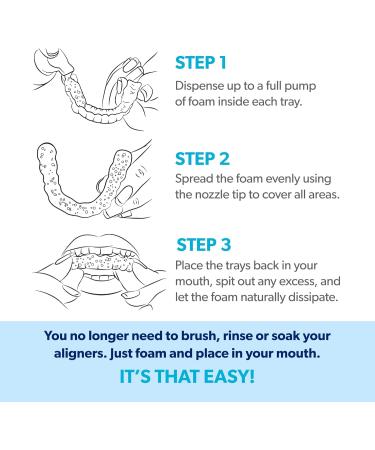 STEP 1
Dispense up to a full pump of foam inside each tray.

STEP 2
Spread the foam evenly using the nozzle tip to cover all areas.

STEP 3
Place the trays back in your mouth, spit out any excess, and let the foam naturally dissipate.

You no longer need to brush, rinse or soak your aligners. Just foam and place in your mouth.

IT'S THAT EASY!