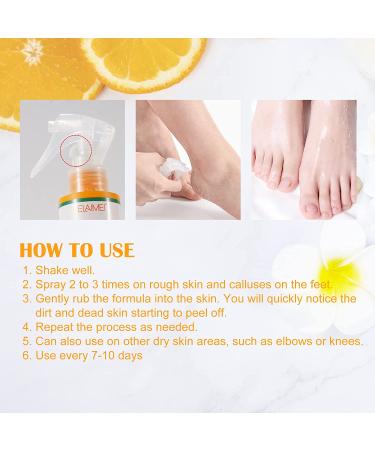 ELAIMEI

HOW TO USE

1. Shake well.
2. Spray 2 to 3 times on rough skin and calluses on the feet.
3. Gently rub the formula into the skin. You will quickly notice the dirt and dead skin starting to peel off.
4. Repeat the process as needed.
5. Can also use on other dry skin areas, such as elbows or knees.
6. Use every 7-10 days