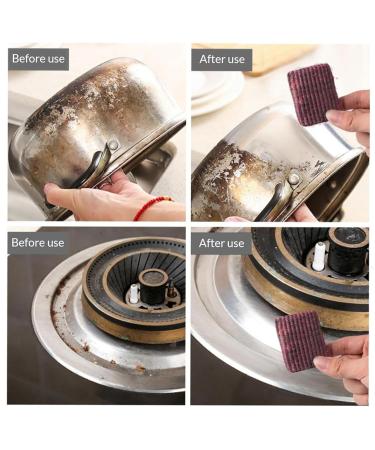 Before use

After use

Before use

After use