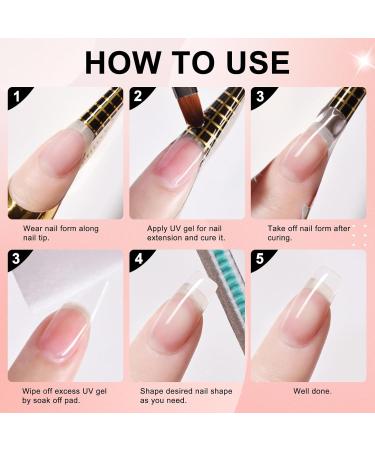 HOW TO USE

1

Wear nail form along nail tip.

2

Apply UV gel for nail extension and cure it.

3

Take off nail form after curing.

3

Wipe off excess UV gel by soak off pad.

4

Shape desired nail shape as you need.

5

Well done.