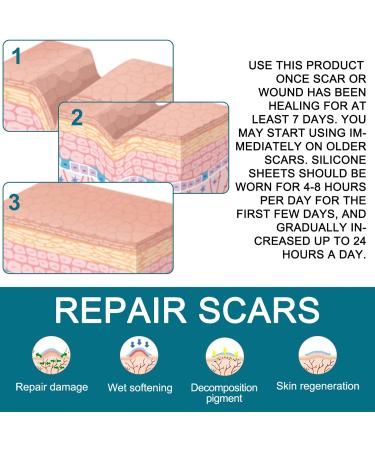 1

2

3

USE THIS PRODUCT ONCE SCAR OR WOUND HAS BEEN HEALING FOR AT LEAST 7 DAYS. YOU MAY START USING IMMEDIATELY ON OLDER SCARS. SILICONE SHEETS SHOULD BE WORN FOR 4-8 HOURS PER DAY FOR THE FIRST FEW DAYS, AND GRADUALLY INCREASED UP TO 24 HOURS A DAY.

REPAIR SCARS

Repair damage

Wet softening

Decomposition pigment

Skin regeneration