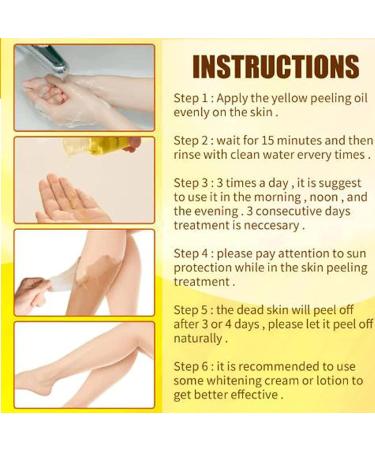 INSTRUCTIONS

Step 1 : Apply the yellow peeling oil evenly on the skin .

Step 2 : wait for 15 minutes and then rinse with clean water ervery times .

Step 3 : 3 times a day , it is suggest to use it in the morning , noon , and the evening . 3 consecutive days treatment is neccesary .

Step 4 : please pay attention to sun protection while in the skin peeling treatment .

Step 5 : the dead skin will peel off after 3 or 4 days , please let it peel off naturally .

Step 6 : it is recommended to use some whitening cream or lotion to get better effective .