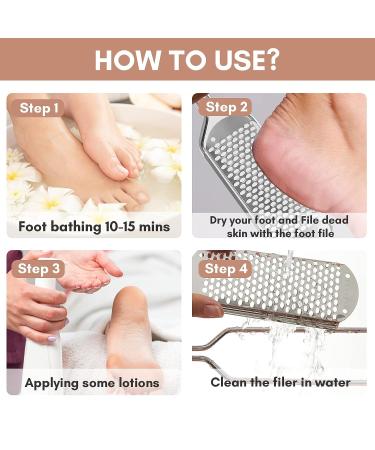 HOW TO USE?

Step 1

Foot bathing 10-15 mins

Step 2

Dry your foot and File dead skin with the foot file

Step 3

Applying some lotions

Step 4

Clean the filer in water